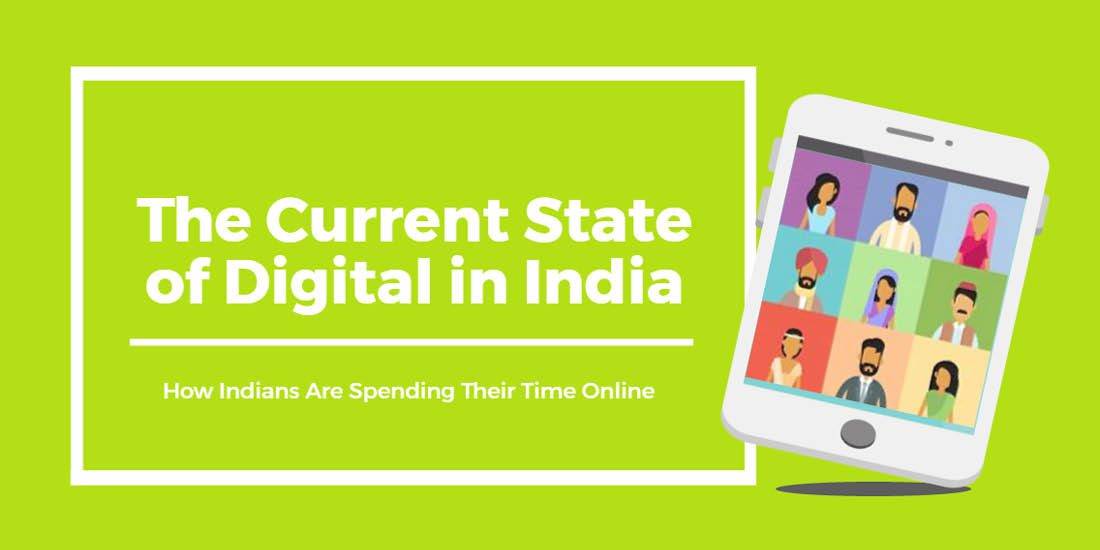 The Current State of Digital in India

How Indians Are Spending Their Time Online